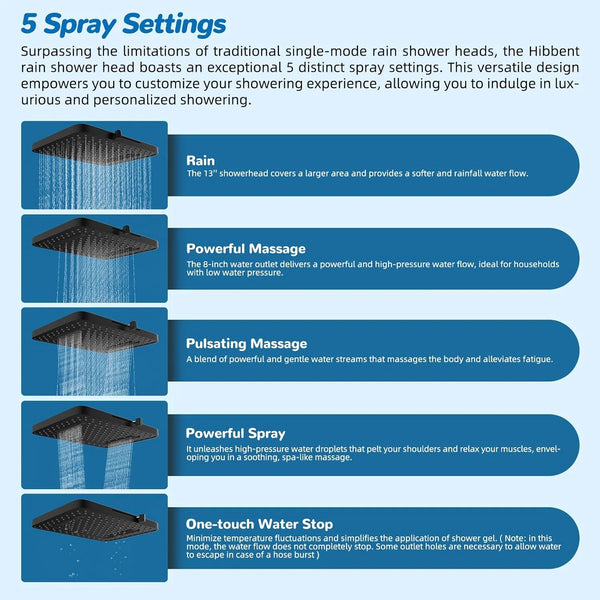 5 Spray Settings

Surpassing the limitations of traditional single-mode rain shower heads, the Hibbent rain shower head boasts an exceptional 5 distinct spray settings. This versatile design empowers you to customize your showering experience, allowing you to indulge in luxurious and personalized showering.

Rain
The 13" showerhead covers a larger area and provides a softer and rainfall water flow.

Powerful Massage
The 8-inch water outlet delivers a powerful and high-pressure water flow, ideal for households with low water pressure.

Pulsating Massage
A blend of powerful and gentle water streams that massages the body and alleviates fatigue.

Powerful Spray
It unleashes high-pressure water droplets that pelt your shoulders and relax your muscles, enveloping you in a soothing, spa-like massage.

One-touch Water Stop
Minimize temperature fluctuations and simplifies the application of shower gel. ( Note: in this mode, the water flow does not completely stop. Some outlet holes are necessary to allow water to escape in case of a hose burst )